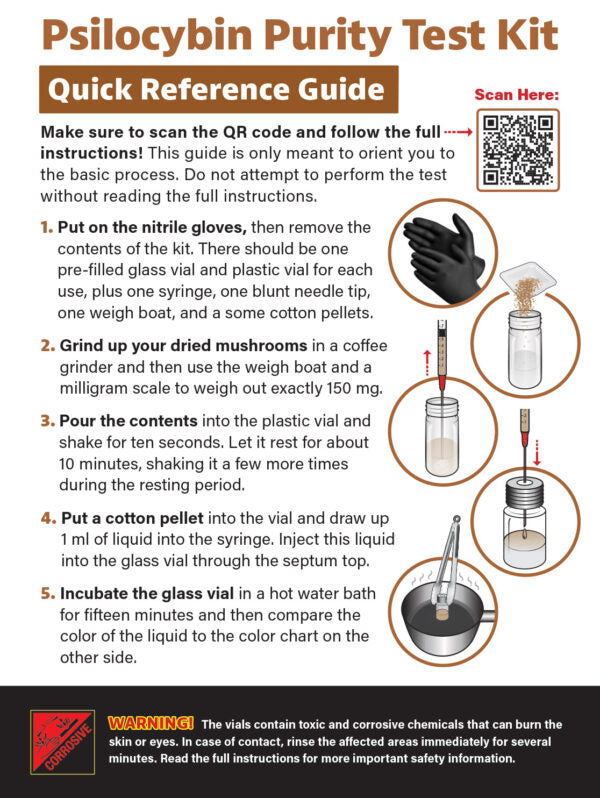 Psilocybin Purity Test Kit

Quick Reference Guide

Scan Here:

Make sure to scan the QR code and follow the full instructions! This guide is only meant to orient you to the basic process. Do not attempt to perform the test without reading the full instructions.

1. Put on the nitrile gloves, then remove the contents of the kit. There should be one pre-filled glass vial and plastic vial for each use, plus one syringe, one blunt needle tip, one weigh boat, and a some cotton pellets.

2. Grind up your dried mushrooms in a coffee grinder and then use the weigh boat and a milligram scale to weigh out exactly 150 mg.

3. Pour the contents into the plastic vial and shake for ten seconds. Let it rest for about 10 minutes, shaking it a few more times during the resting period.

4. Put a cotton pellet into the vial and draw up 1 ml of liquid into the syringe. Inject this liquid into the glass vial through the septum top.

5. Incubate the glass vial in a hot water bath for fifteen minutes and then compare the color of the liquid to the color chart on the other side.

CORROSIVE

WARNING! The vials contain toxic and corrosive chemicals that can burn the skin or eyes. In case of contact, rinse the affected areas immediately for several minutes. Read the full instructions for more important safety information.